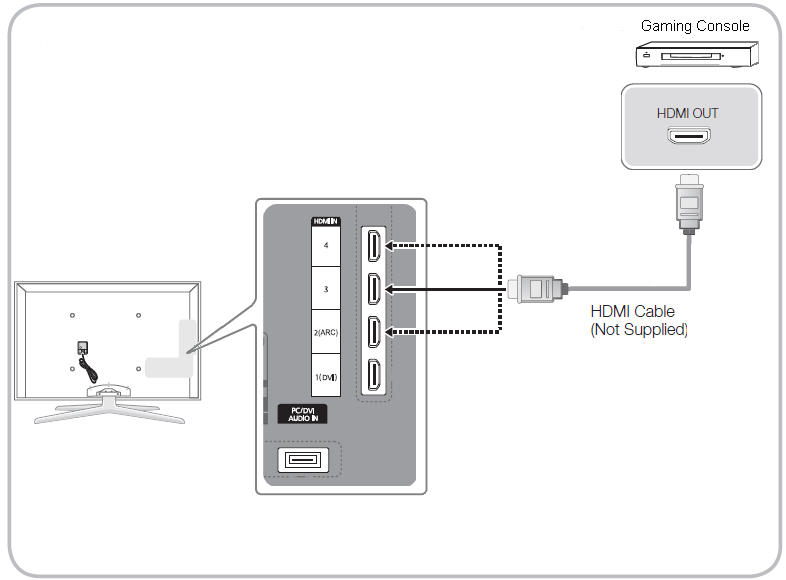 Gaming Console

HDMI OUT

HDMI IN

4

3

2(ARC)

1(DVI)

PC/DVI AUDIO IN

HDMI Cable (Not Supplied)